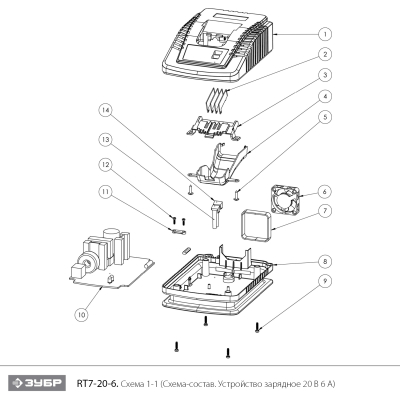 1
2
3
4
5
14
13
12
11
6
7
8
9
10

ЗУБР

RT7-20-6. Схема 1-1 (Схема-состав. Устройство зарядное 20 В 6 А)