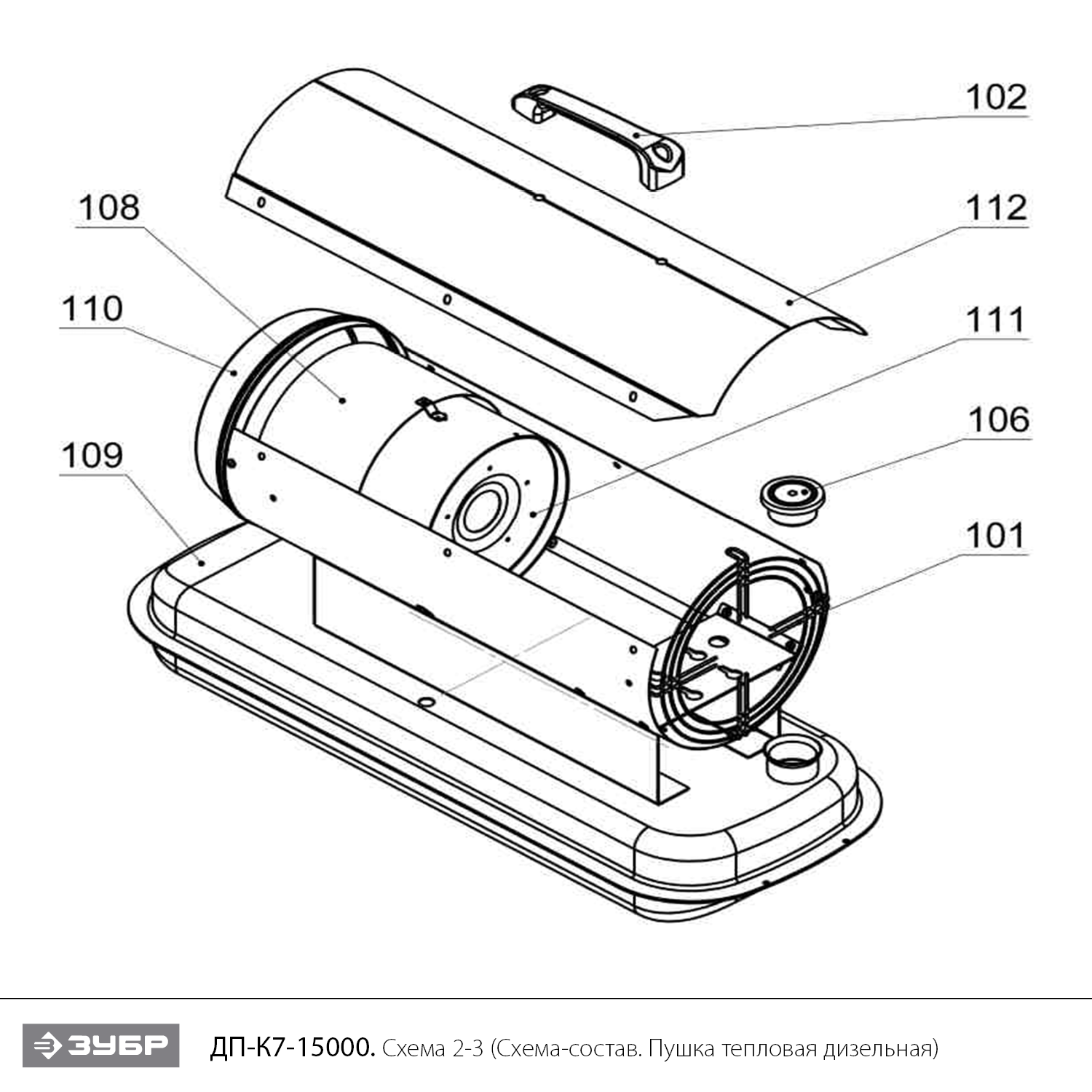 102

108

112

110

111

106

109

101

ЗУБР

ДП-К7-15000. Схема 2-3 (Схема-состав. Пушка тепловая дизельная)