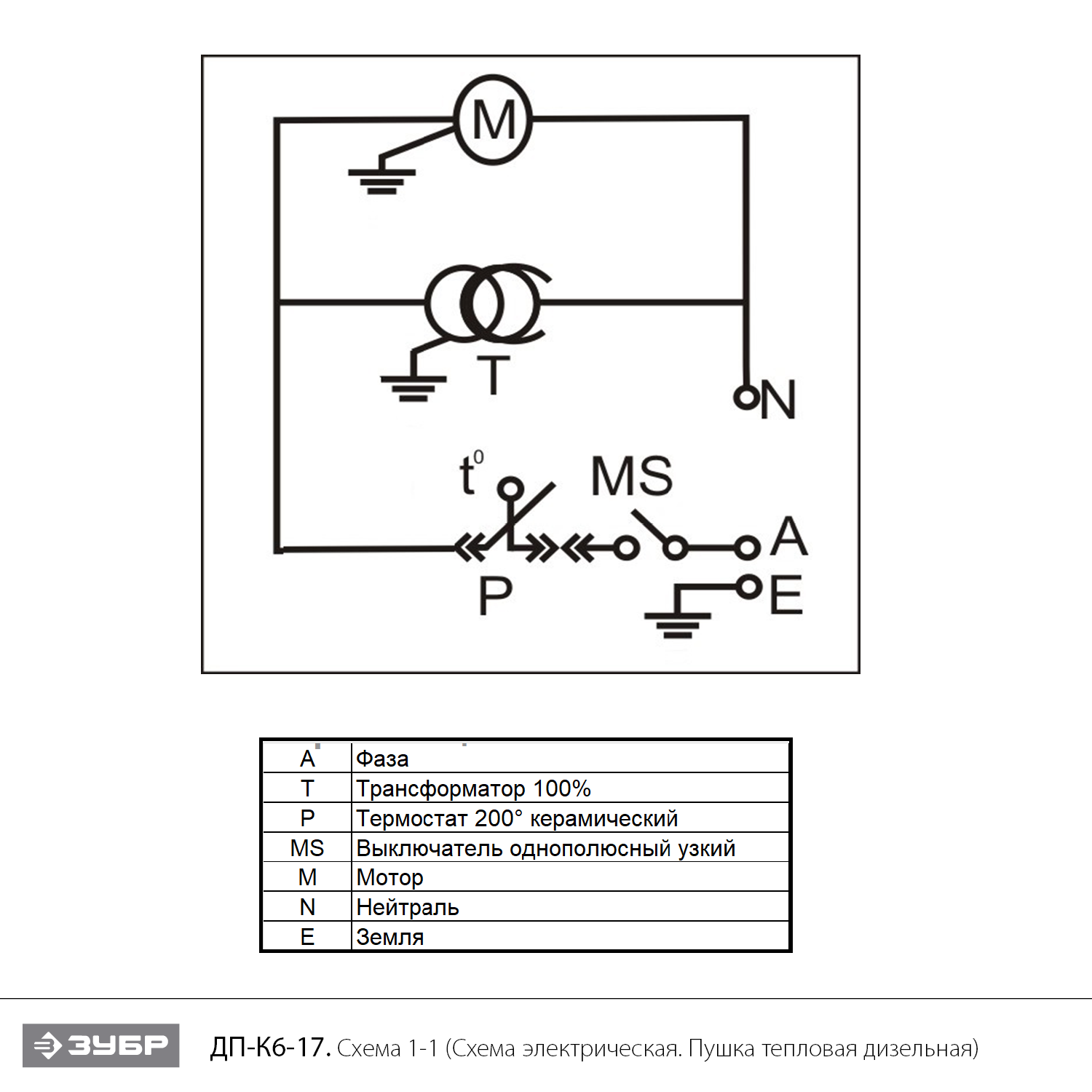 M

T

N

$t^0$

MS

A

P

E

| A | Фаза |
|---|---|
| T | Трансформатор 100% |
| P | Термостат 200° керамический |
| MS | Выключатель однополюсный узкий |
| M | Мотор |
| N | Нейтраль |
| E | Земля |

ЗУБР

ДП-К6-17. Схема 1-1 (Схема электрическая. Пушка тепловая дизельная)