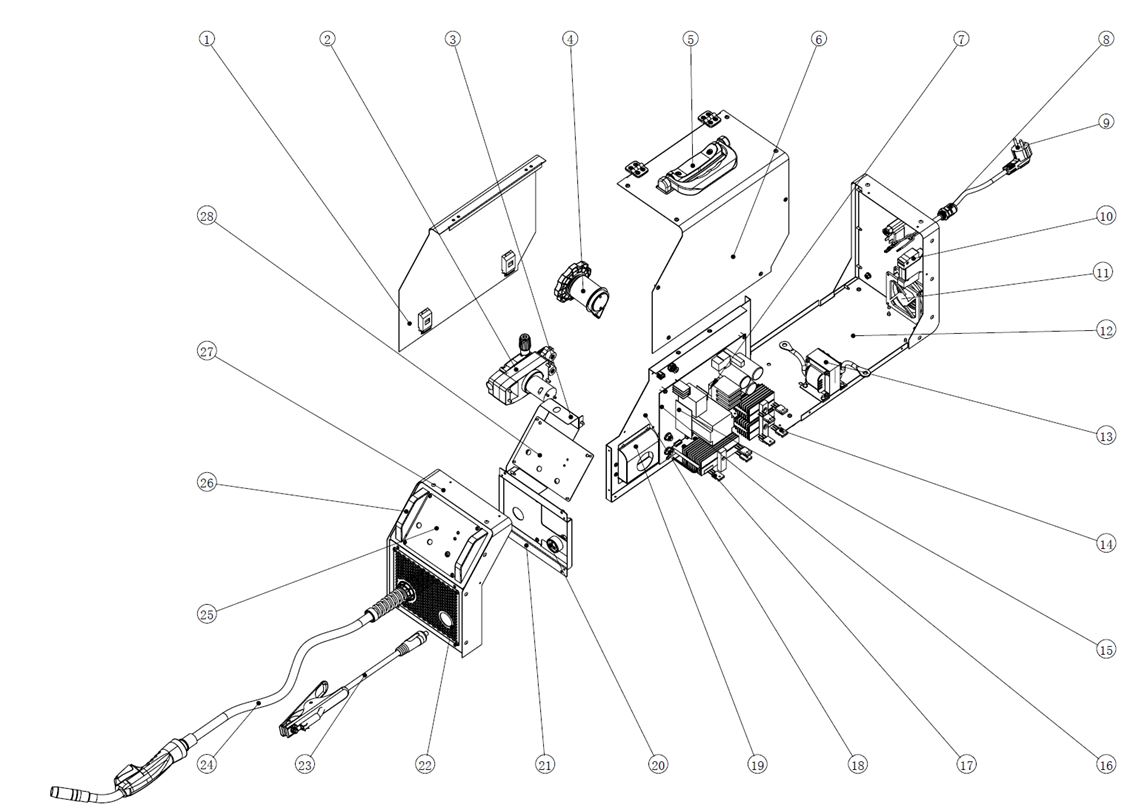 1
2
3
4
5
6
7
8
9
10
11
12
13
14
15
16
17
18
19
20
21
22
23
24
25
26
27
28