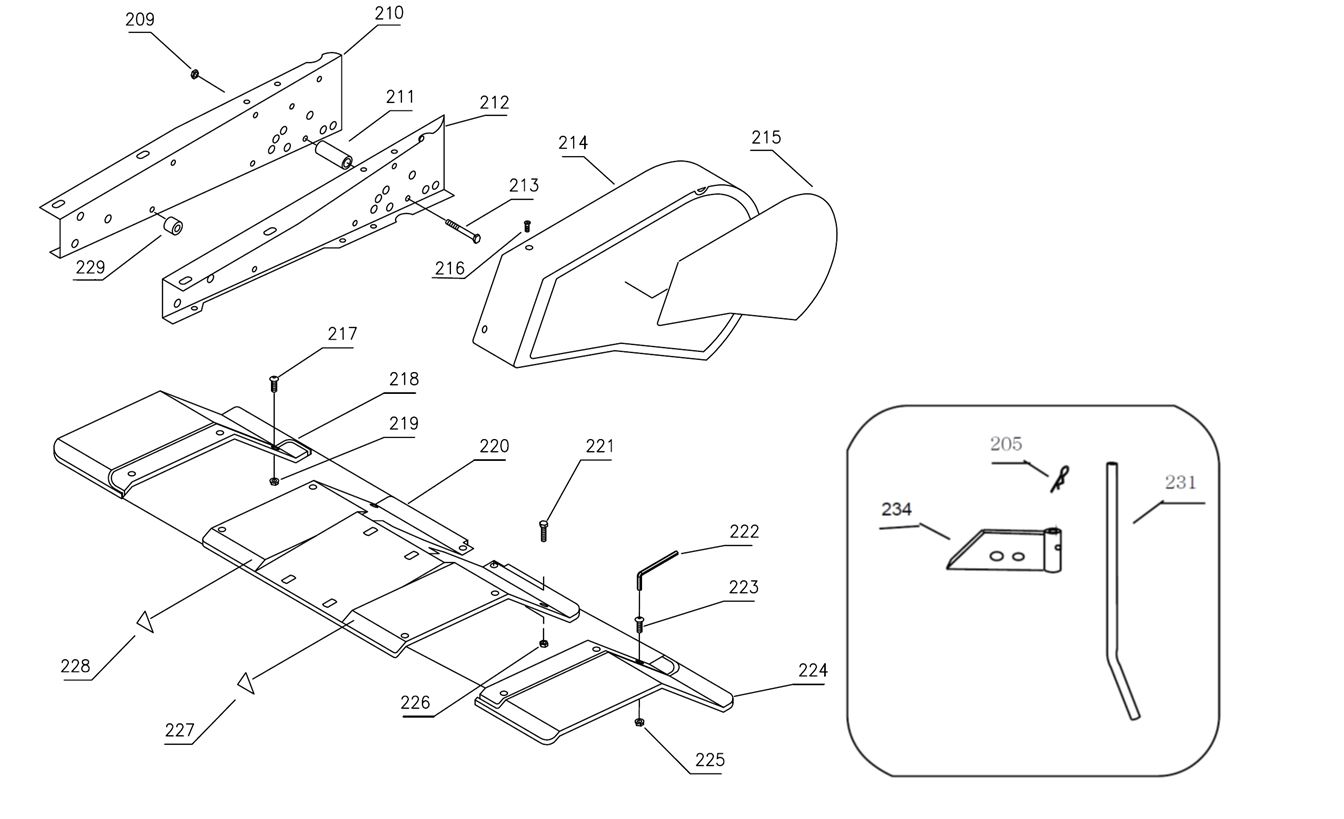 209
210
211
212
213
214
215
216
229
217
218
219
220
221
222
223
224
225
226
227
228
205
234
231