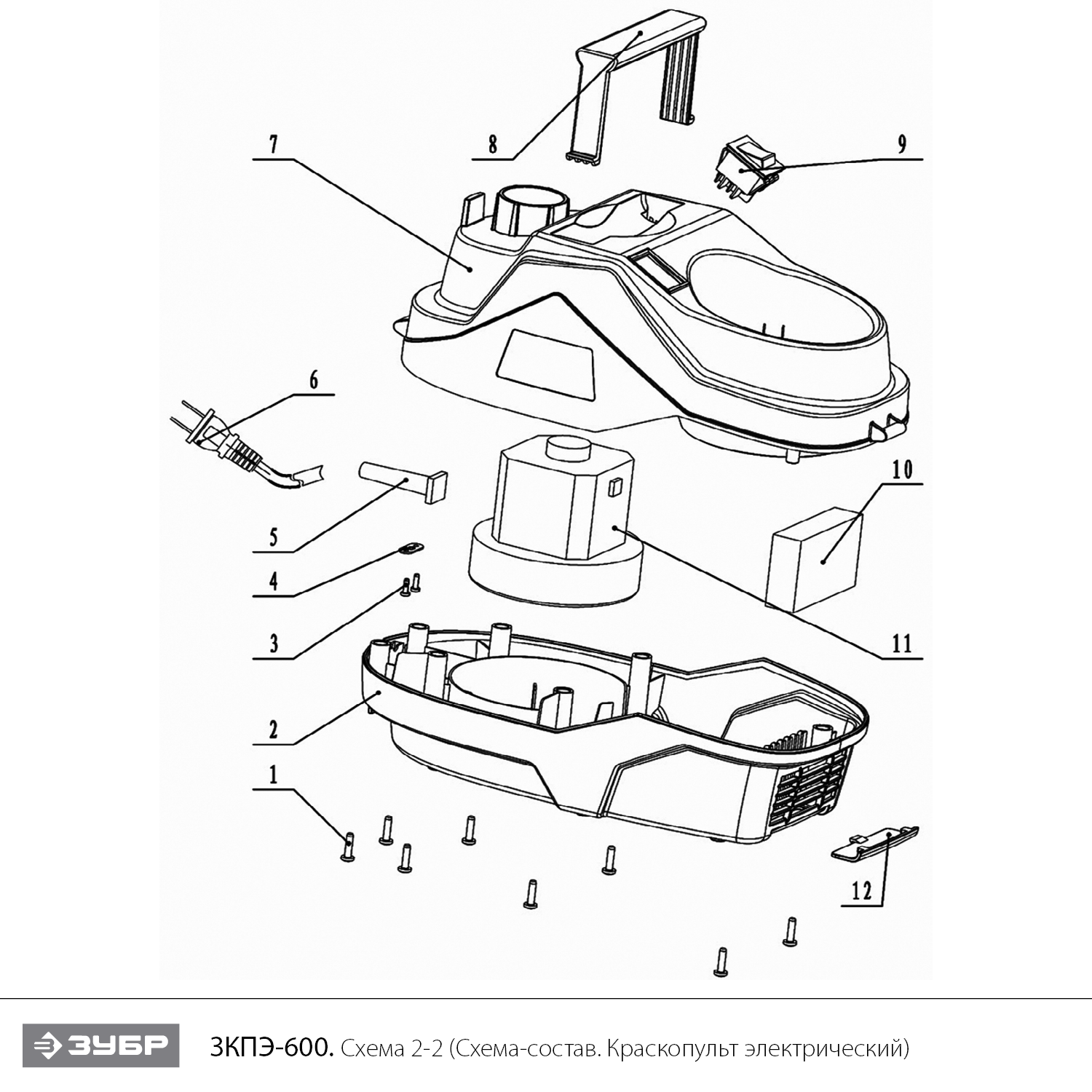 8

7

9

6

10

5

4

3

11

2

1

12

ЗУБР

ЗКПЭ-600. Схема 2-2 (Схема-состав. Краскопульт электрический)