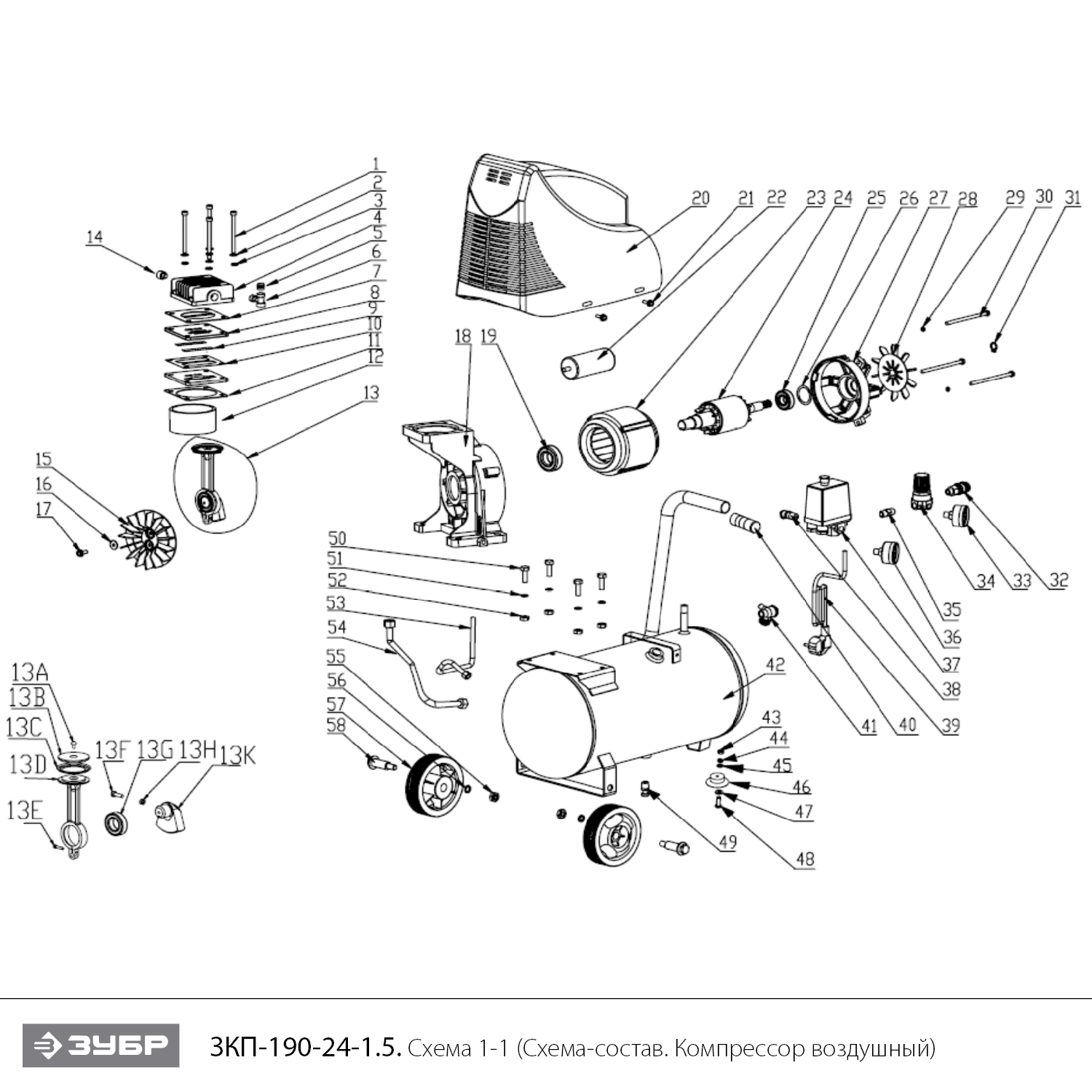 1
2
3
4
5
6
7
8
9
10
11
12
13
14
15
16
17
18
19
20
21
22
23
24
25
26
27
28
29
30
31
32
33
34
35
36
37
38
39
40
41
42
43
44
45
46
47
48
49
50
51
52
53
54
55
56
57
58
13A
13B
13C
13D
13E
13F
13G
13H
13K

ЗУБР

ЗКП-190-24-1.5. Схема 1-1 (Схема-состав. Компрессор воздушный)