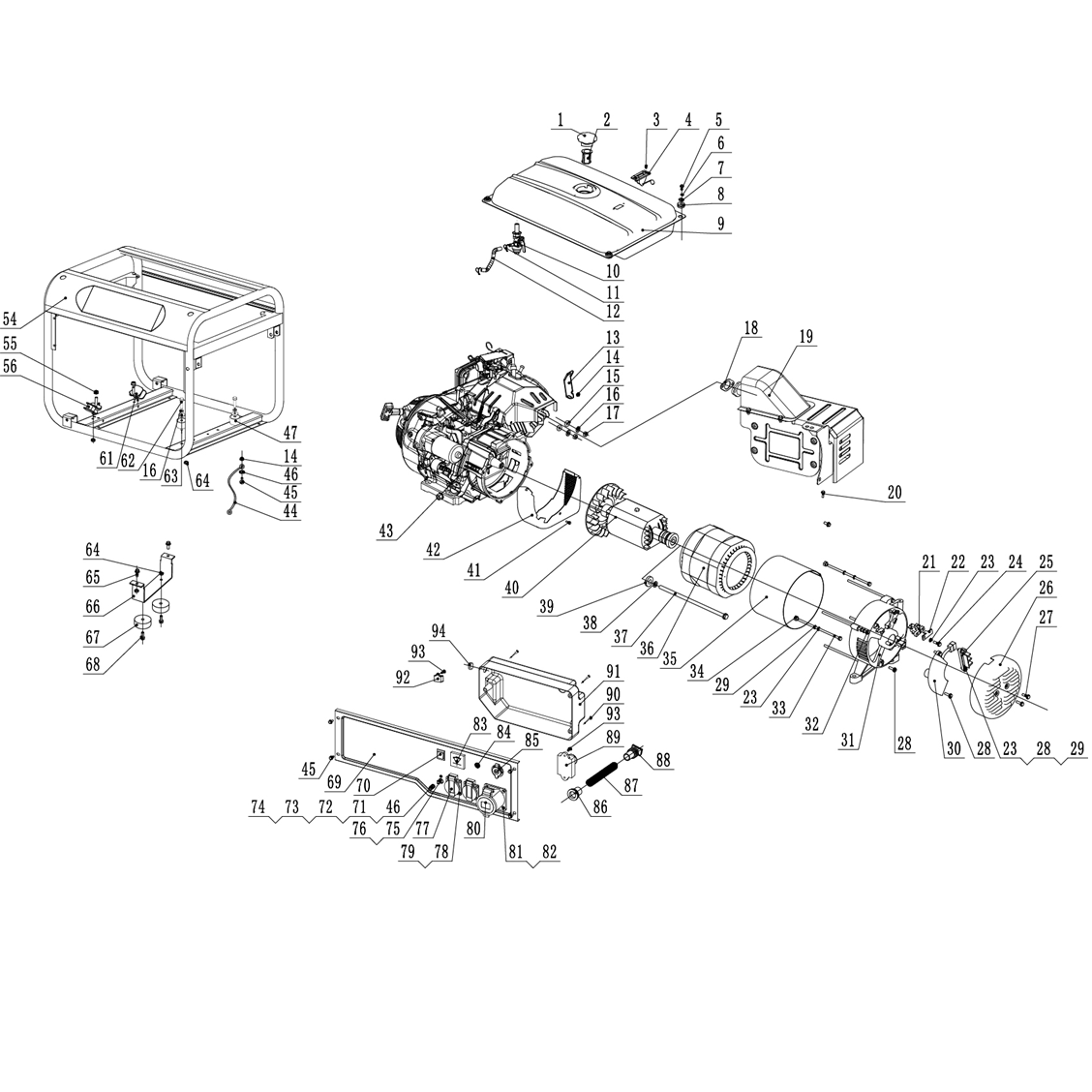 1 2 3 4 5 6 7 8 9 10 11 12

54 55 56 61 62 16 63 64 47 14 46 45 44

13 14 15 16 17 18 19 20

43 42 41 40 39 38 37 36 35 34 29 23 33 32 31 28

21 22 23 24 25 26 27 30 28 23 28 29

64 65 66 67 68

94 93 92 91 90 93 89 88 87 86

45 69 70 83 84 85

74 73 72 71 46 76 75 77 79 78 80 81 82