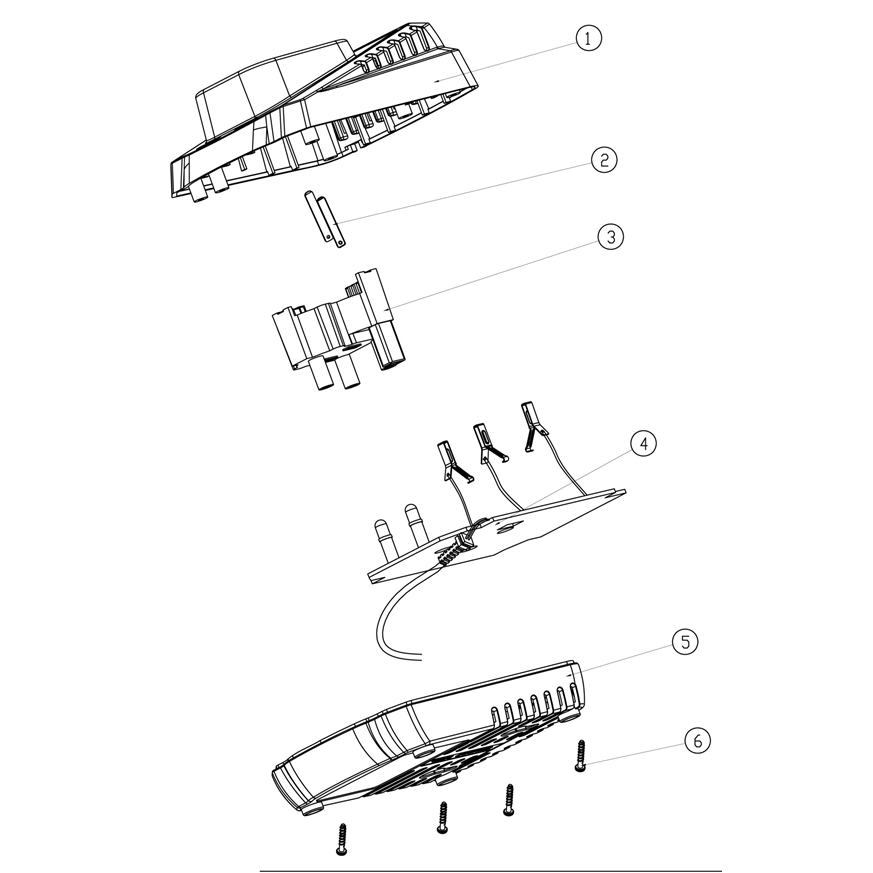 1
2
3
4
5
6